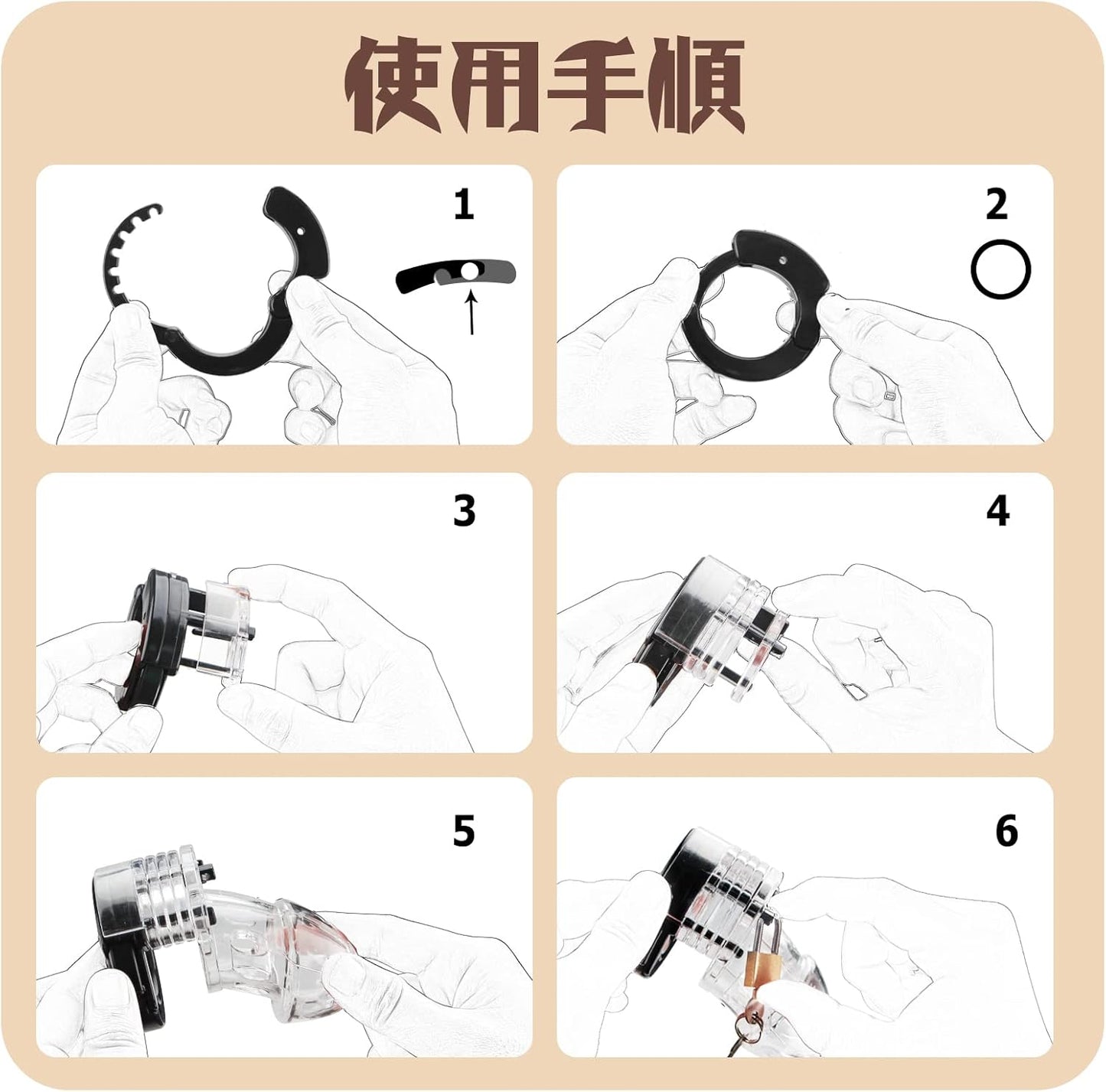 使用手順

1

2

3

4

5

6