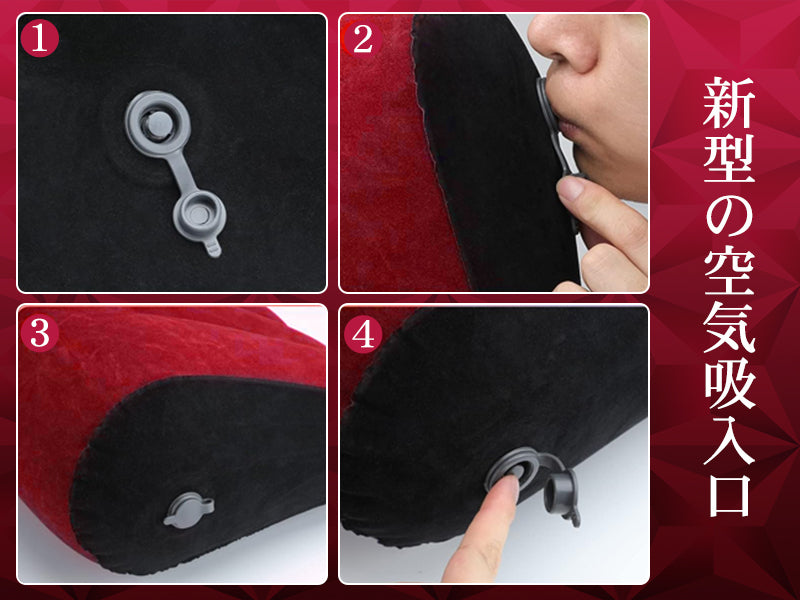 1

2

3

4

新型の空気吸入口